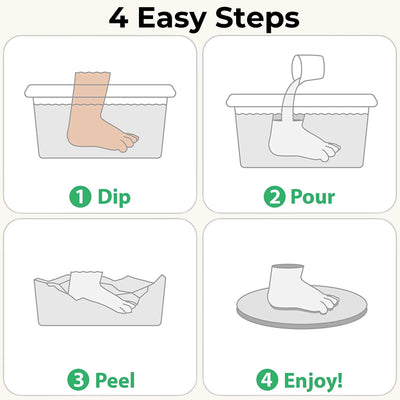 4 Easy Steps

1 Dip

2 Pour

3 Peel

4 Enjoy!