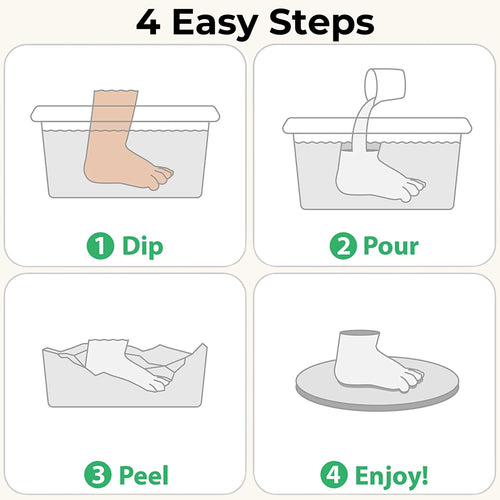 4 Easy Steps

1 Dip

2 Pour

3 Peel

4 Enjoy!